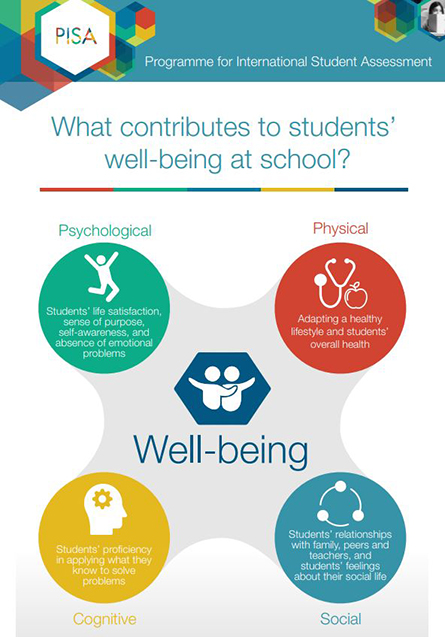 PISA

Programme for International Student Assessment

What contributes to students' well-being at school?

Psychological

Students' life satisfaction, sense of purpose, self-awareness, and absence of emotional problems

Physical

Adapting a healthy lifestyle and students' overall health

Well-being

Students' proficiency in applying what they know to solve problems

Cognitive

Students' relationships with family, peers and teachers, and students' feelings about their social life

Social